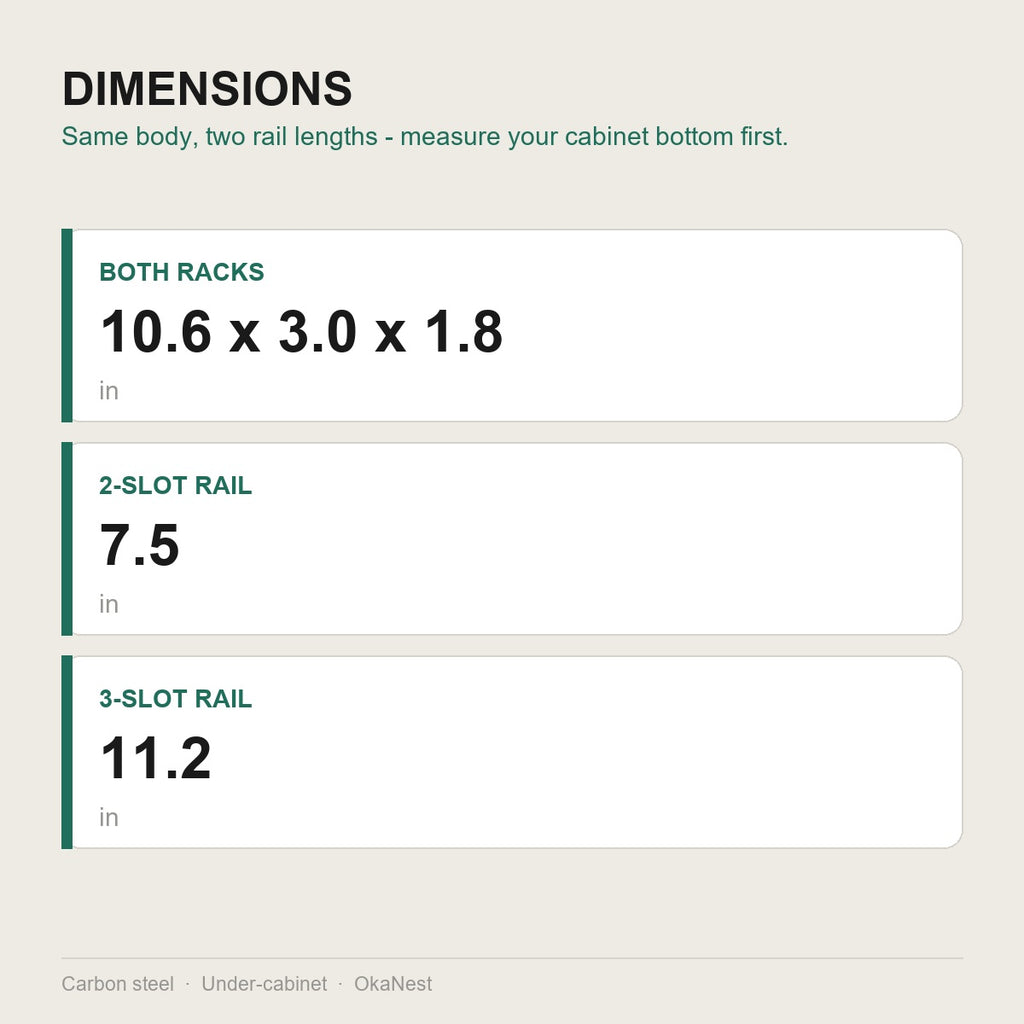 DIMENSIONS
Same body, two rail lengths - measure your cabinet bottom first.

BOTH RACKS
10.6 x 3.0 x 1.8
in

2-SLOT RAIL
7.5
in

3-SLOT RAIL
11.2
in

Carbon steel · Under-cabinet · OkaNest